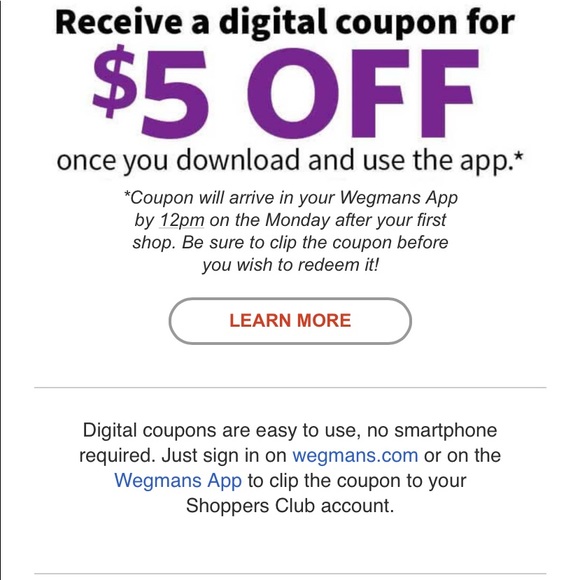 Receive a digital coupon for

$5 OFF

once you download and use the app.*

*Coupon will arrive in your Wegmans App by 12pm on the Monday after your first shop. Be sure to clip the coupon before you wish to redeem it!

LEARN MORE

Digital coupons are easy to use, no smartphone required. Just sign in on wegmans.com or on the Wegmans App to clip the coupon to your Shoppers Club account.